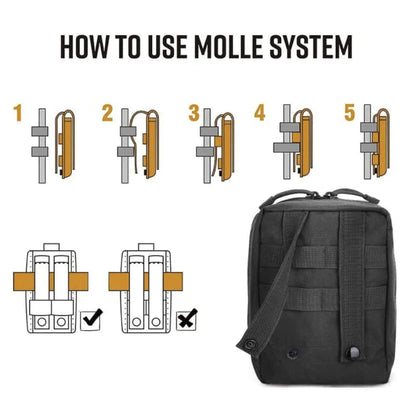 HOW TO USE MOLLE SYSTEM

1

2

3

4

5