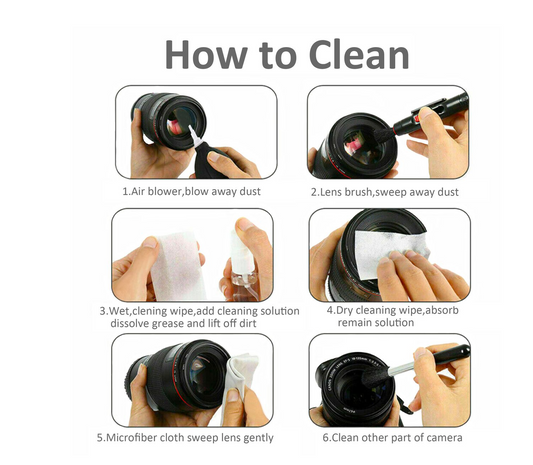 How to Clean

1.Air blower,blow away dust

2.Lens brush,sweep away dust

3.Wet,clening wipe,add cleaning solution dissolve grease and lift off dirt

4.Dry cleaning wipe,absorb remain solution

5.Microfiber cloth sweep lens gently

6.Clean other part of camera